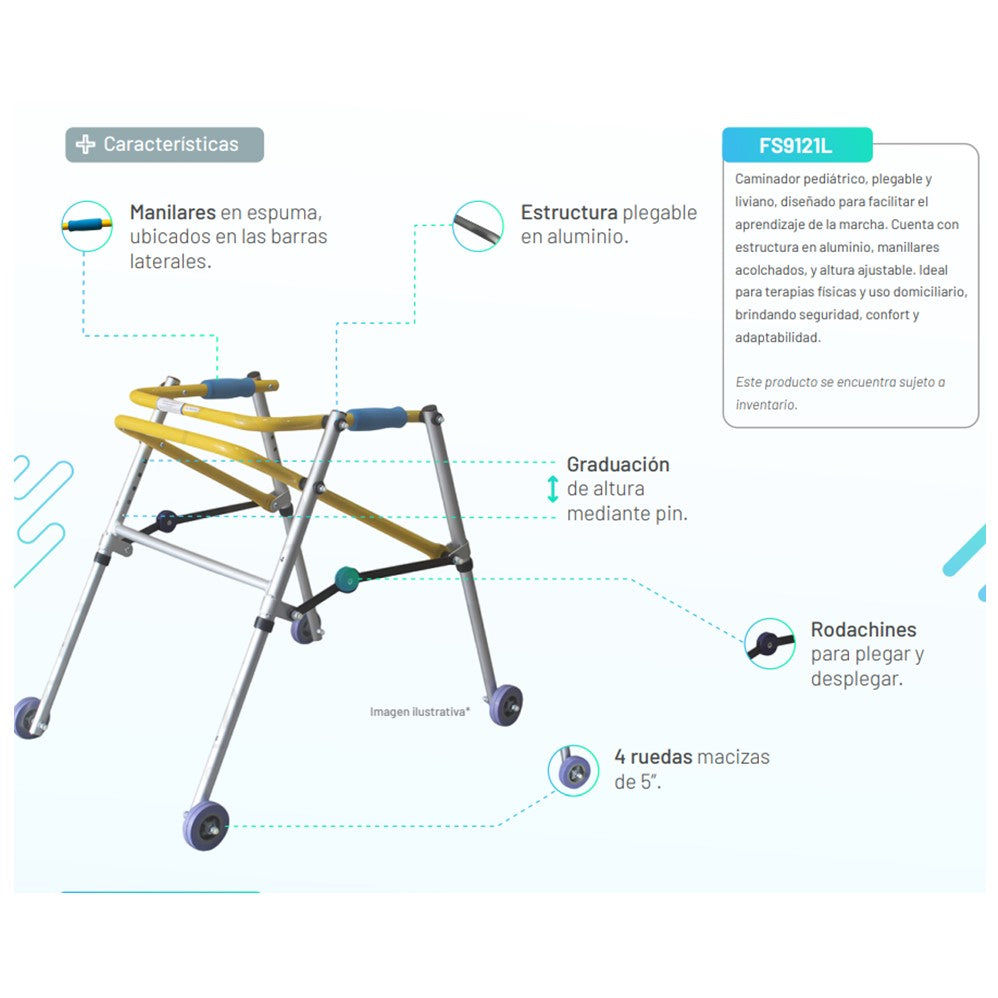 Características

Manilares en espuma, ubicados en las barras laterales.

Estructura plegable en aluminio.

FS9121L

Caminador pediátrico, plegable y liviano, diseñado para facilitar el aprendizaje de la marcha. Cuenta con estructura en aluminio, manillares acolchados, y altura ajustable. Ideal para terapias físicas y uso domiciliario, brindando seguridad, confort y adaptabilidad.

Este producto se encuentra sujeto a inventario.

Graduación de altura mediante pin.

Rodachines para plegar y desplegar.

Imagen ilustrativa*

4 ruedas macizas de 5".